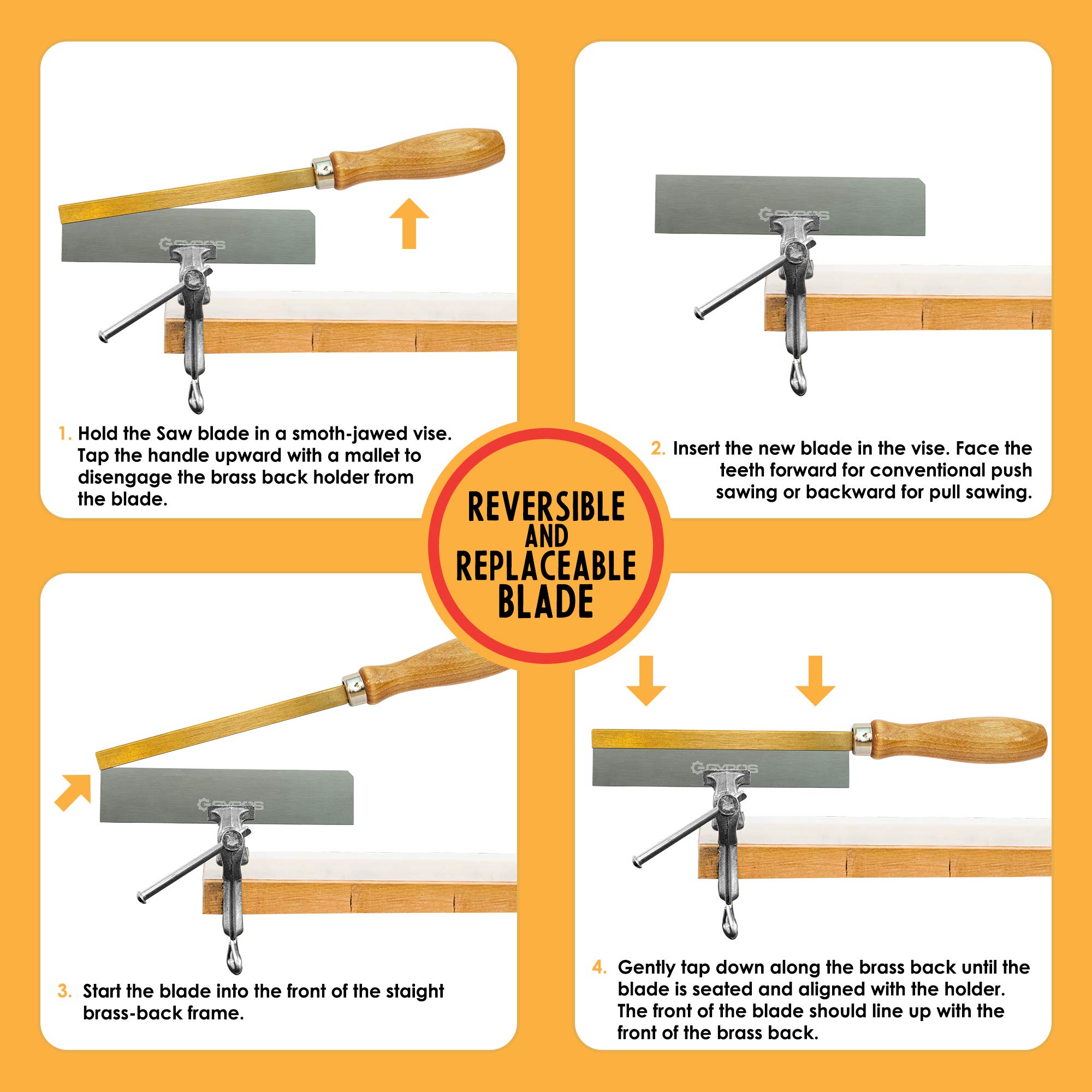 GYROS

1. Hold the Saw blade in a smoth-jawed vise. Tap the handle upward with a mallet to disengage the brass back holder from the blade.

GYROS

2. Insert the new blade in the vise. Face the teeth forward for conventional push sawing or backward for pull sawing.

REVERSIBLE AND REPLACEABLE BLADE

GYROS

3. Start the blade into the front of the staight brass-back frame.

GYROS

4. Gently tap down along the brass back until the blade is seated and aligned with the holder. The front of the blade should line up with the front of the brass back.